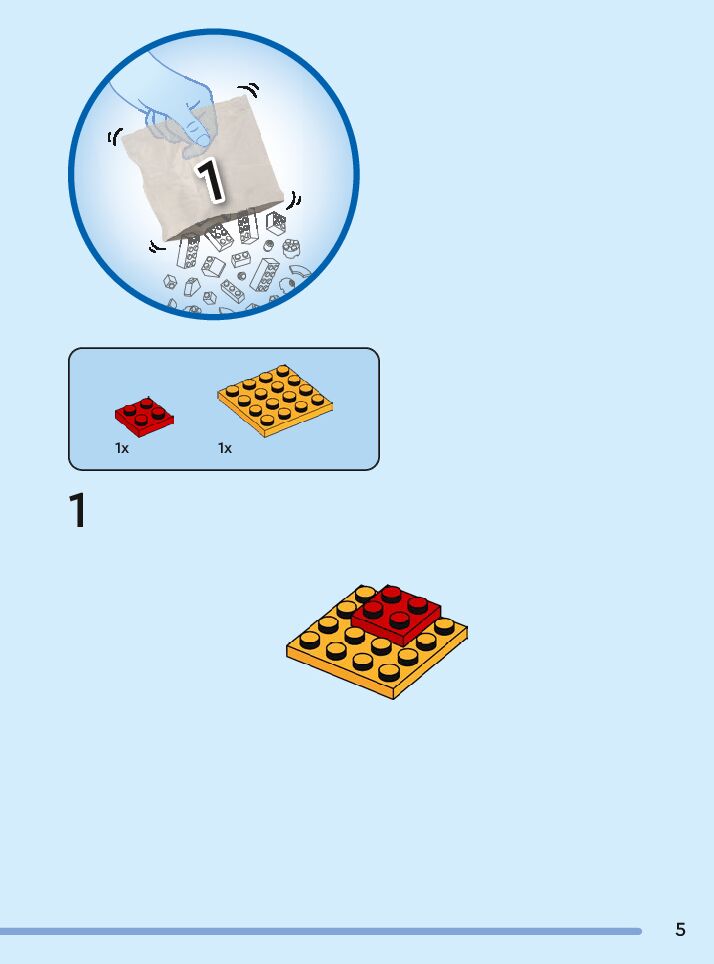 1

1x 1x

1

5