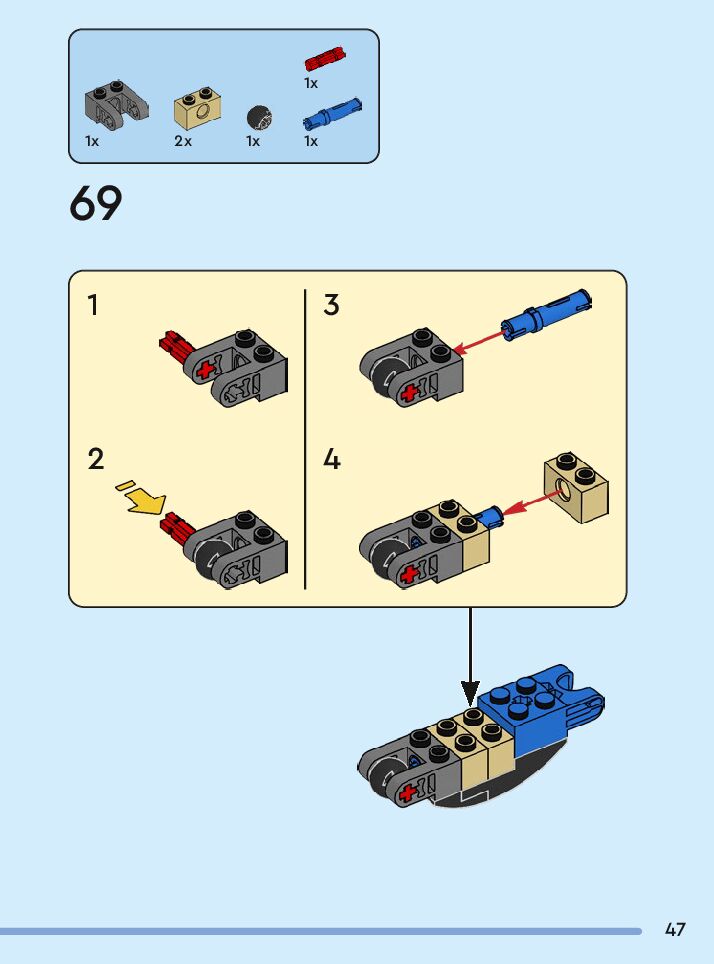 1x
1x
2x
1x
1x

69

1

2

3

4

47