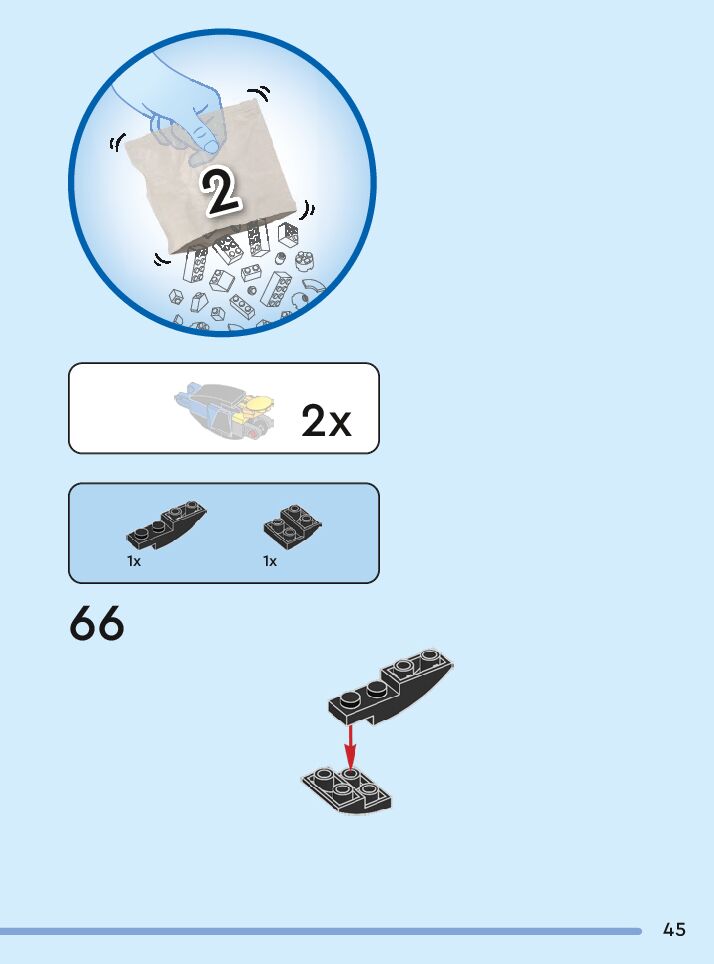 2

2x

1x

1x

66

45