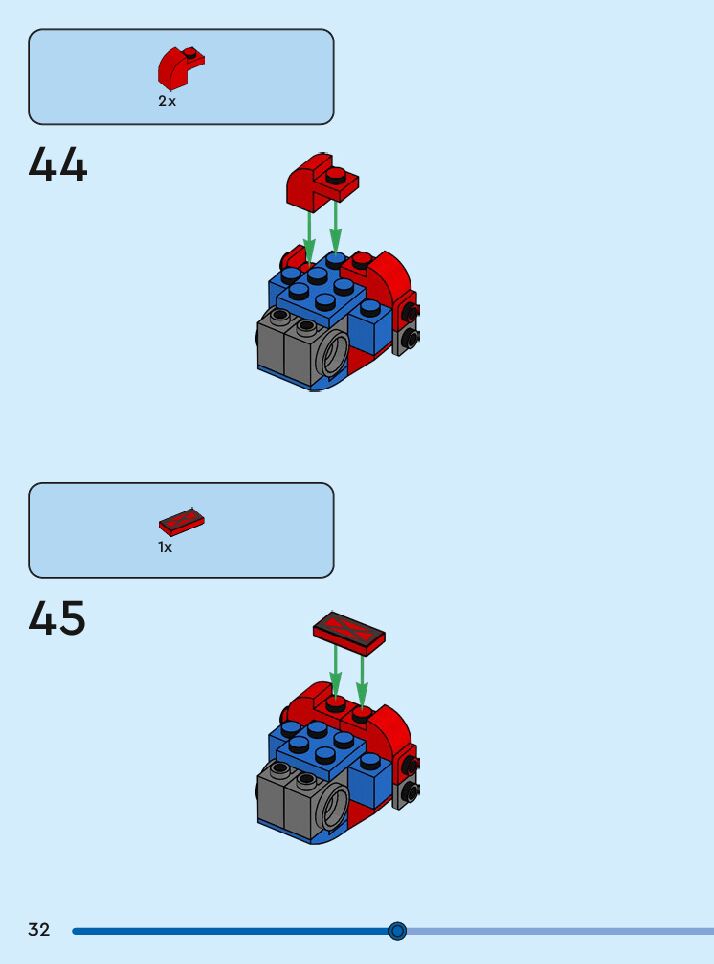 2x

44

1x

45

32