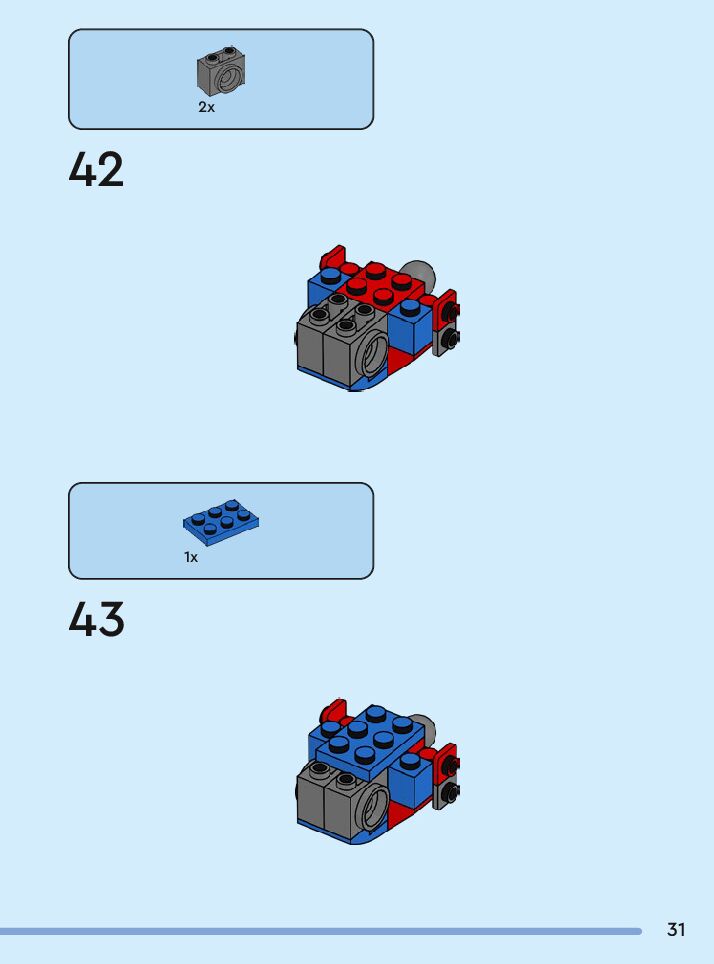 2x

42

1x

43

31