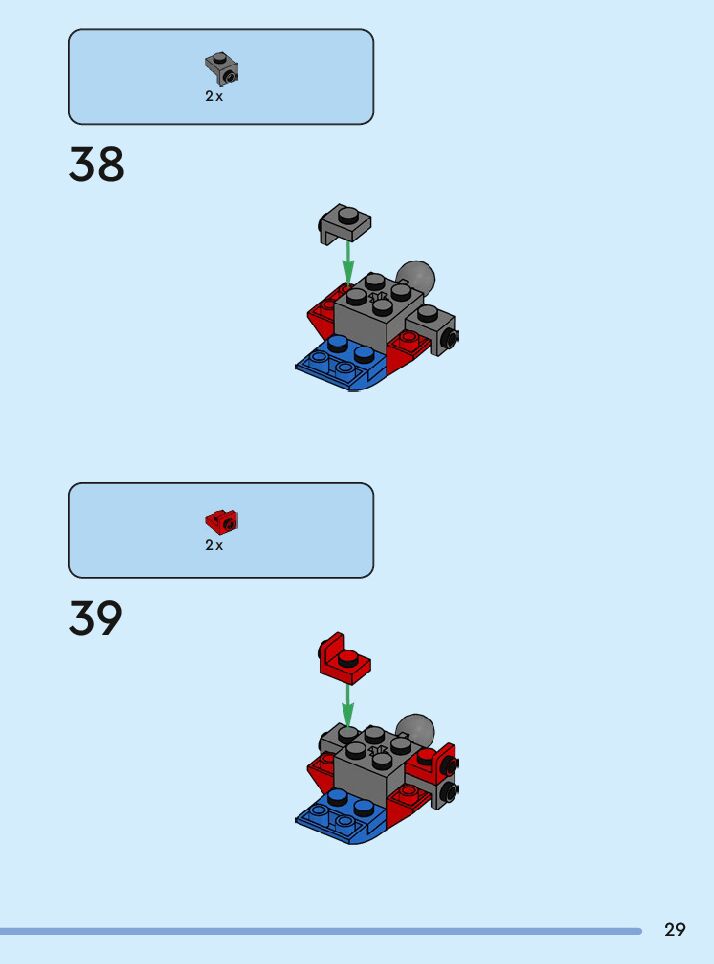 2x

38

2x

39

29