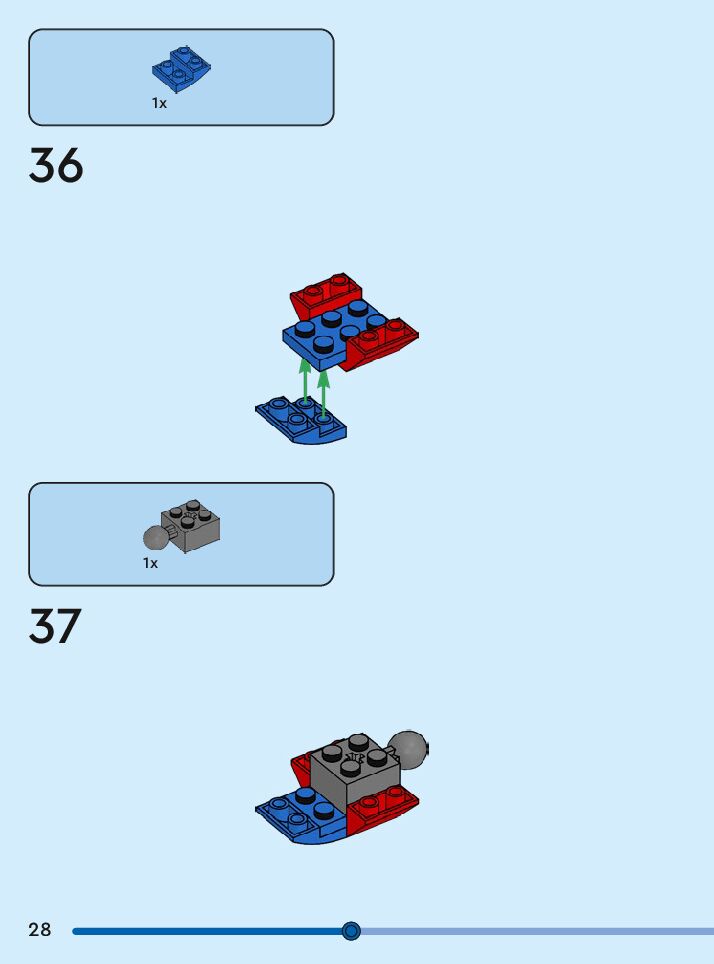 1x

36

1x

37

28