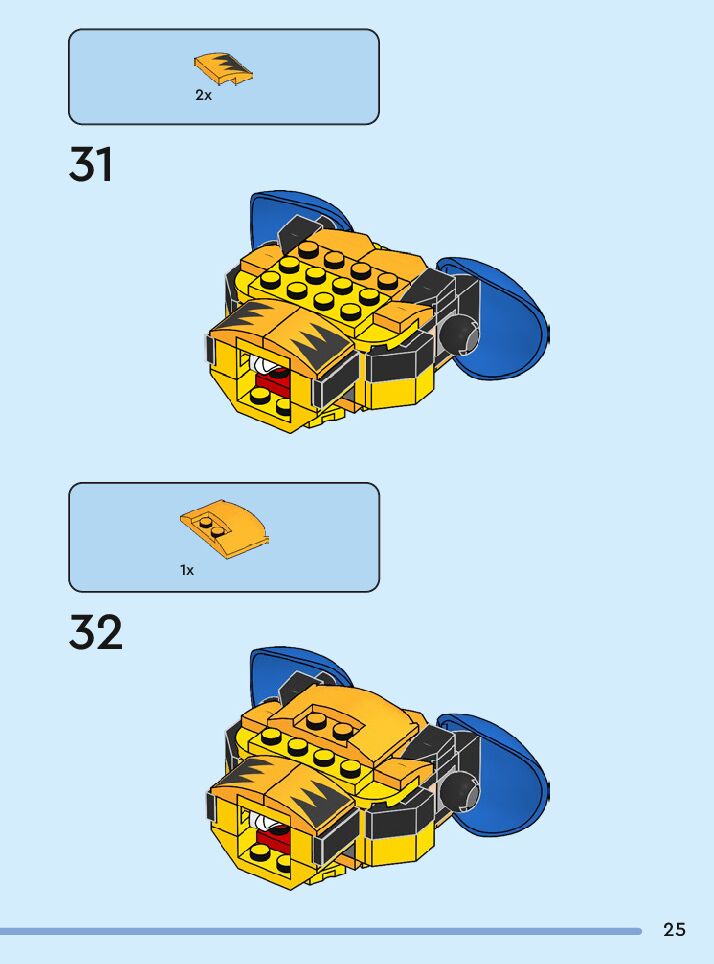 2x

31

1x

32

25