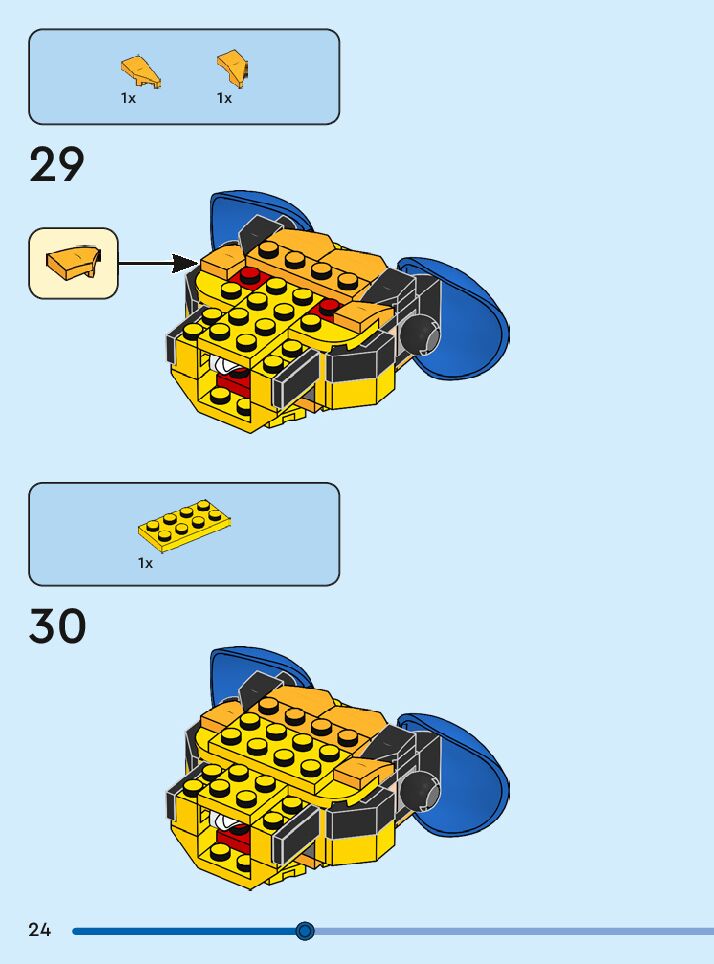 1x 1x

29

1x

30

24