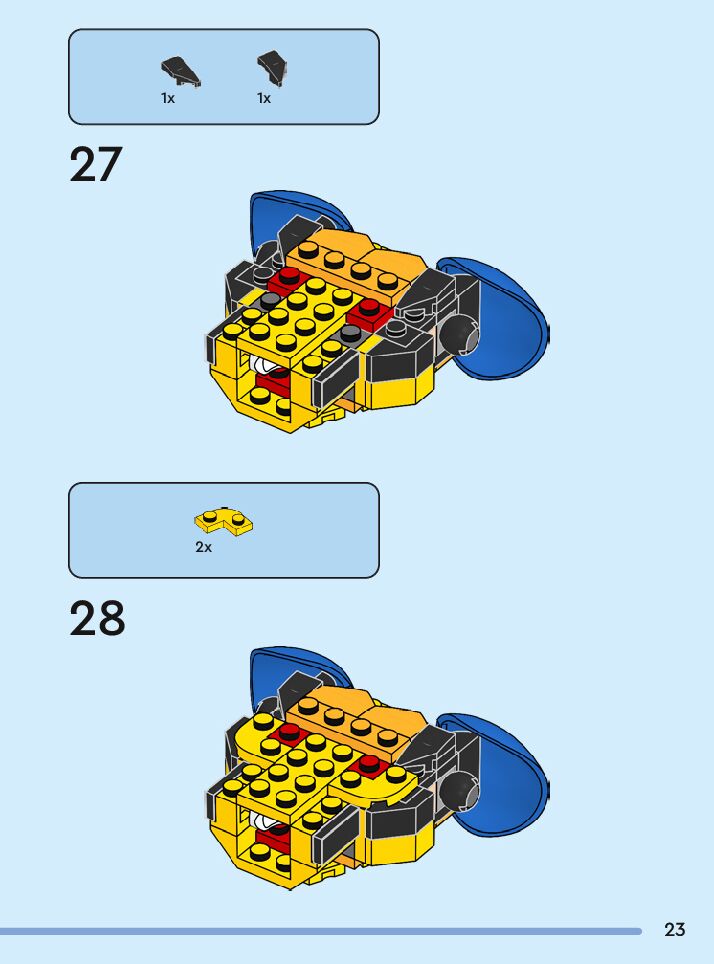 1x 1x

27

2x

28

23