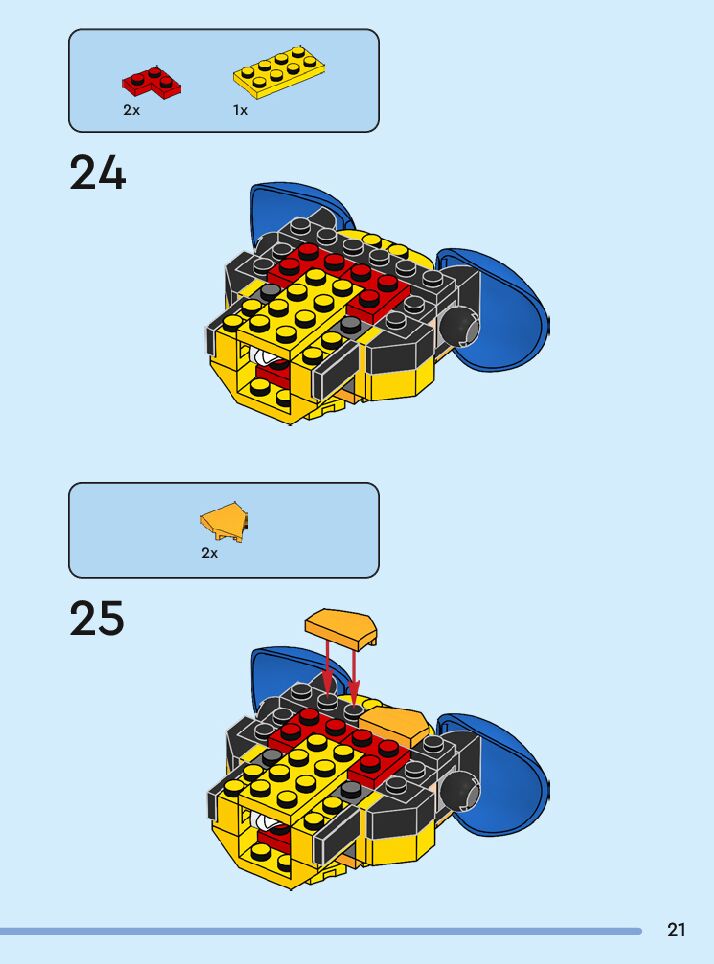 2x 1x

24

2x

25

21