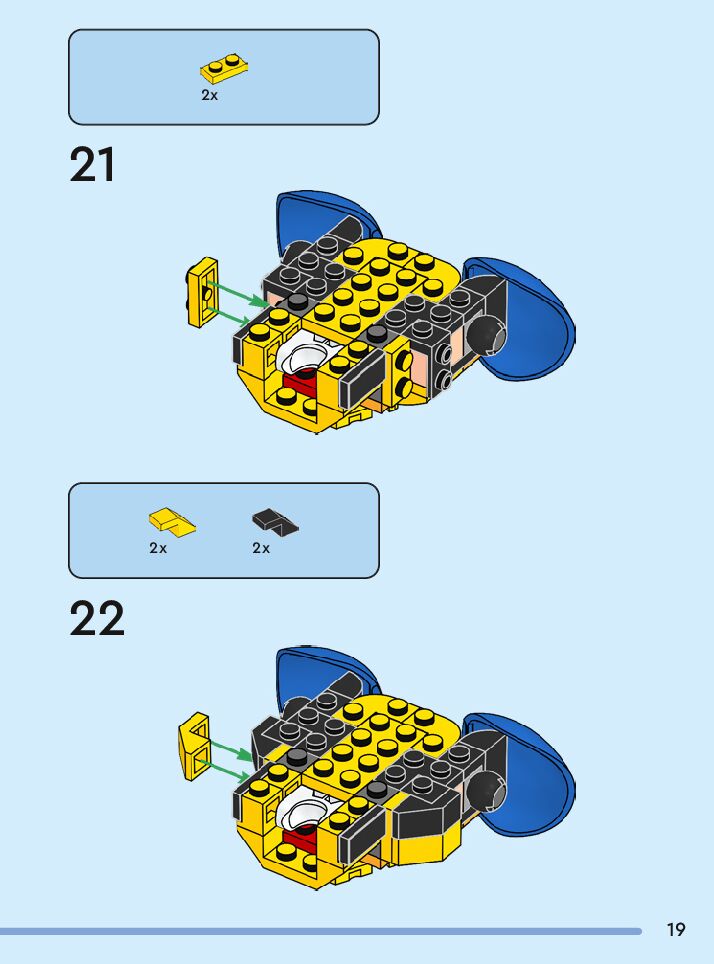 2x

21

2x 2x

22

19