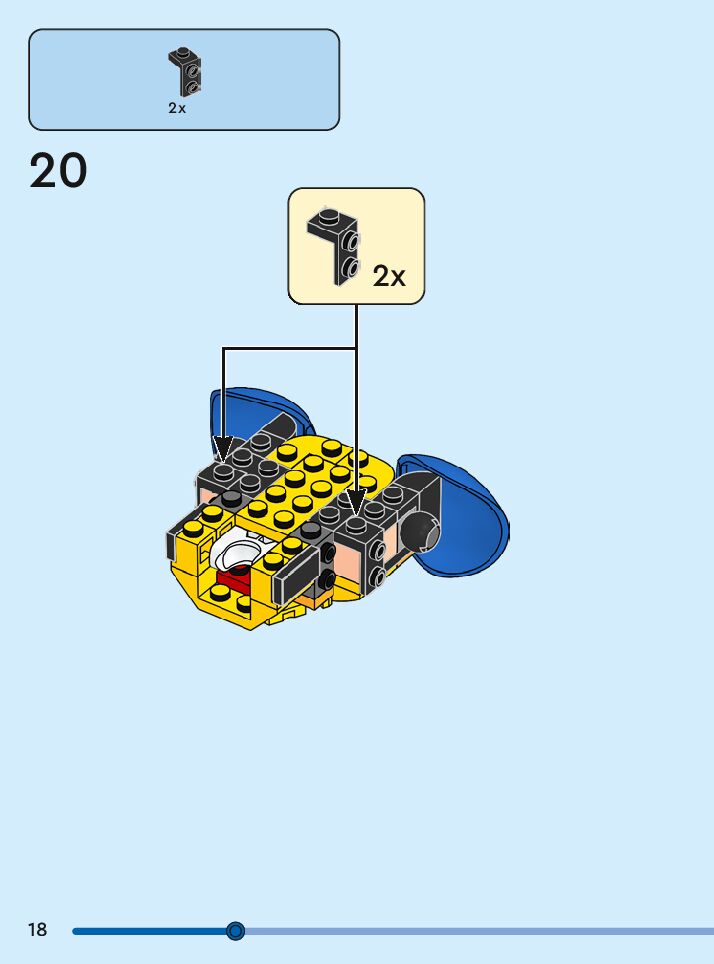 2x

20

2x

18