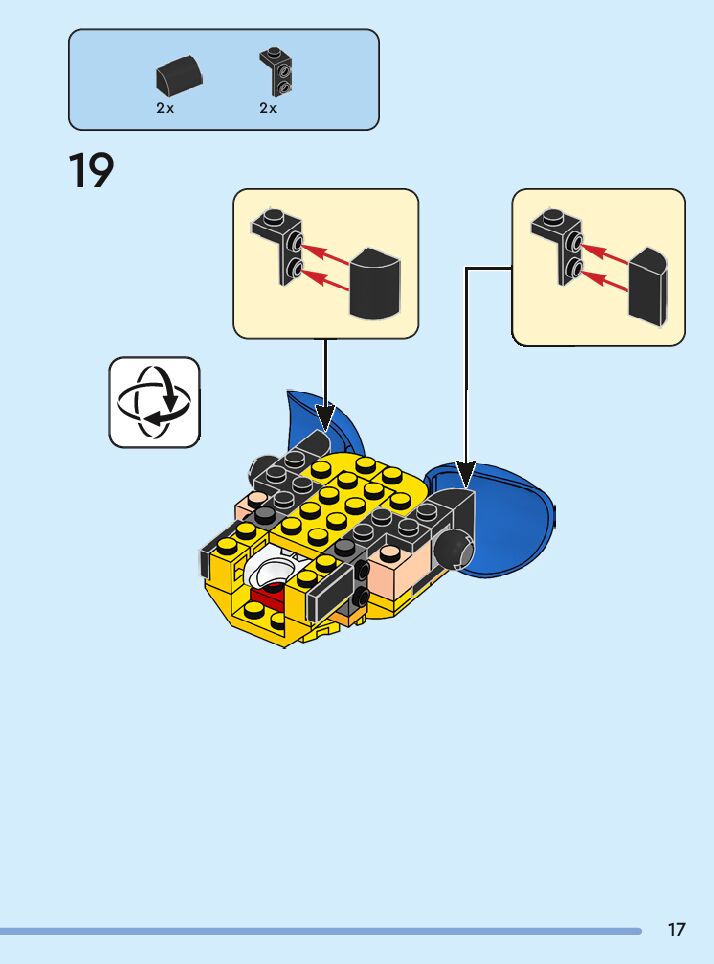 2x
2x

19

17