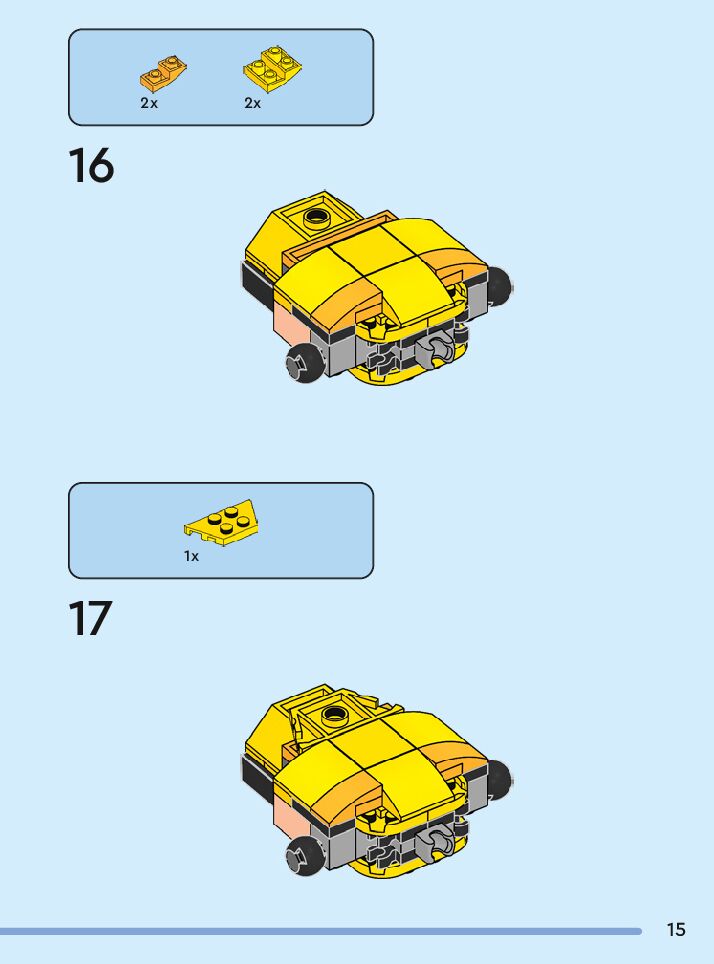 2x 2x

16

1x

17

15