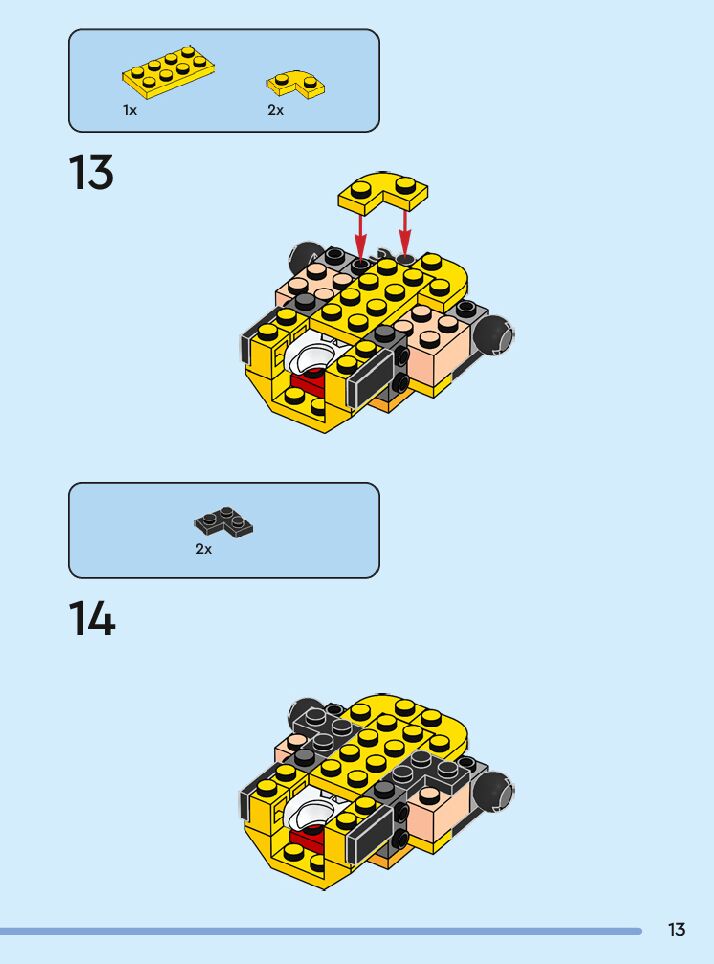 1x

2x

13

2x

14

13