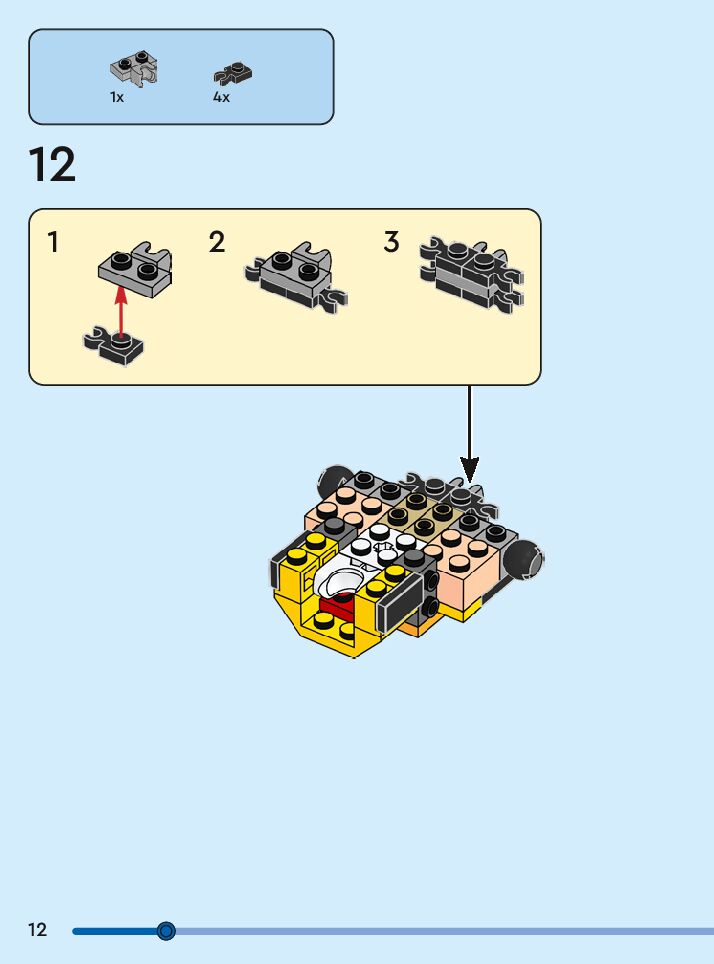 1x
4x

12

1
2
3

12