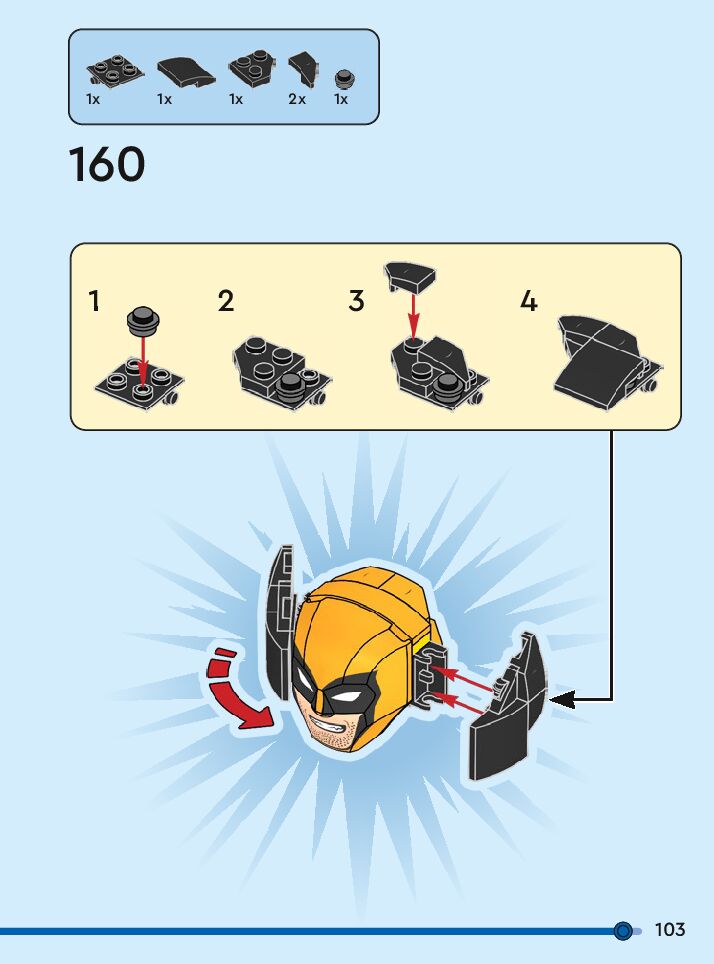 1x 1x 1x 2x 1x

160

1 2 3 4

103