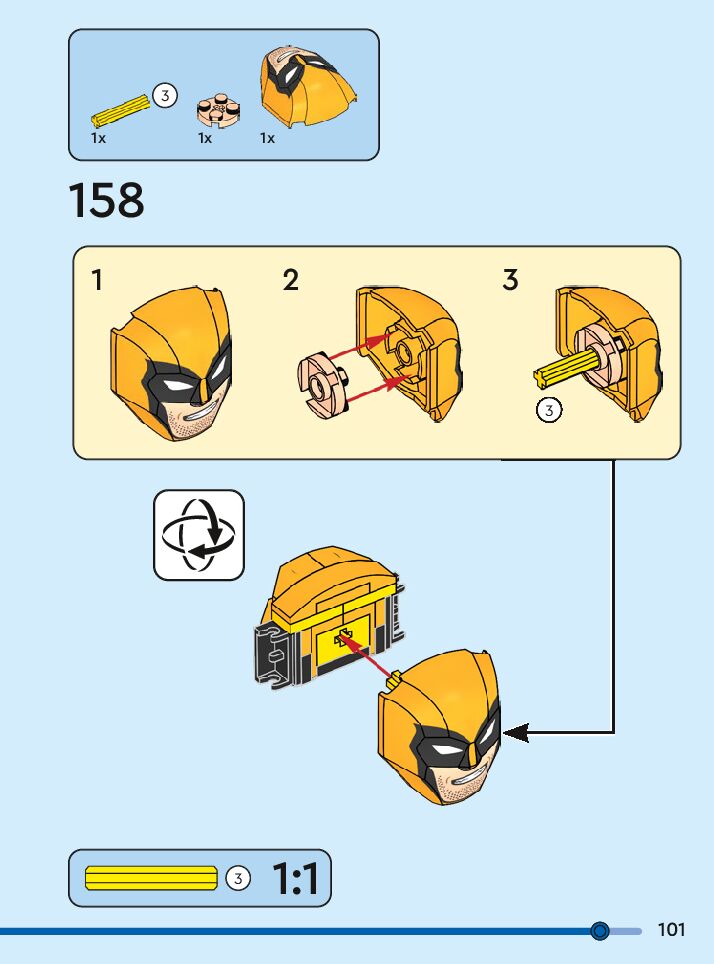 3
1x
1x
1x

158

1

2

3

3

3 1:1

101