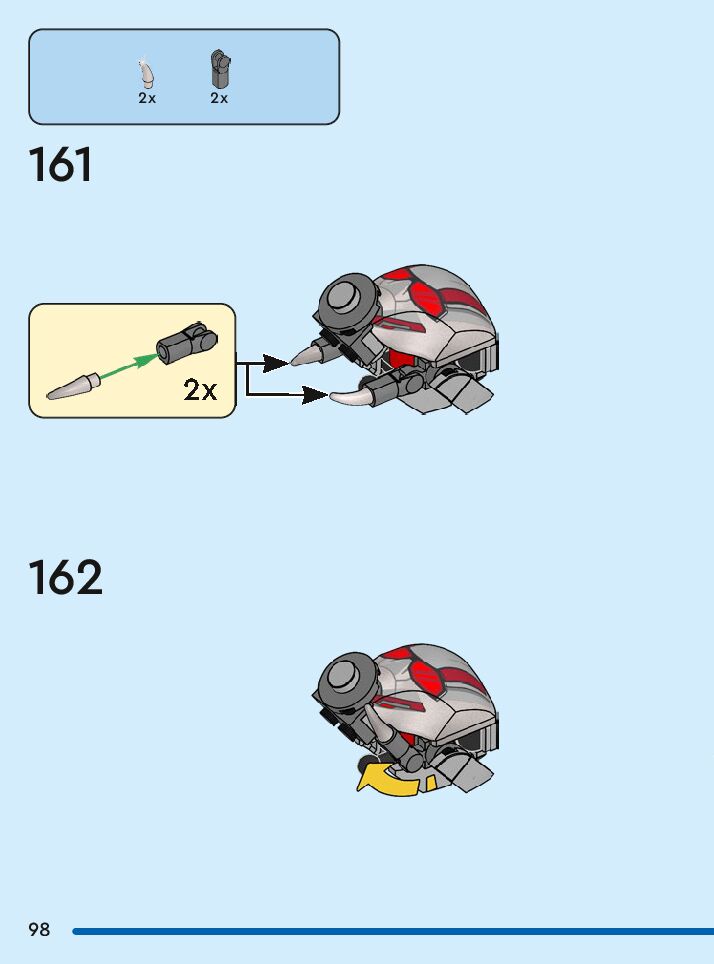 2x 2x

161

2x

162

98