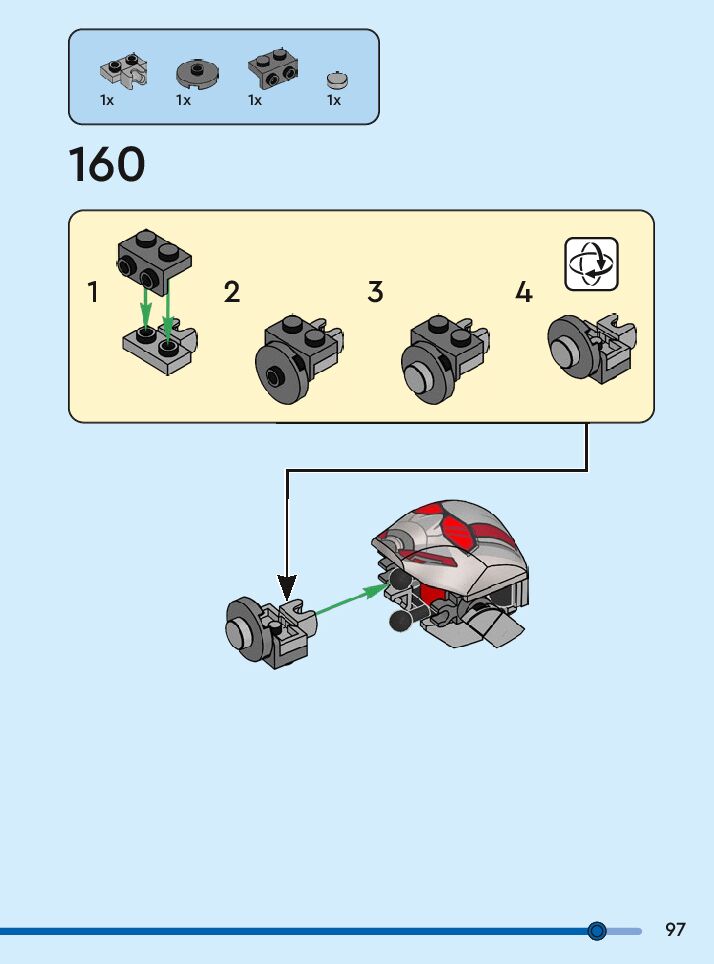 1x 1x 1x 1x

160

1 2 3 4

97