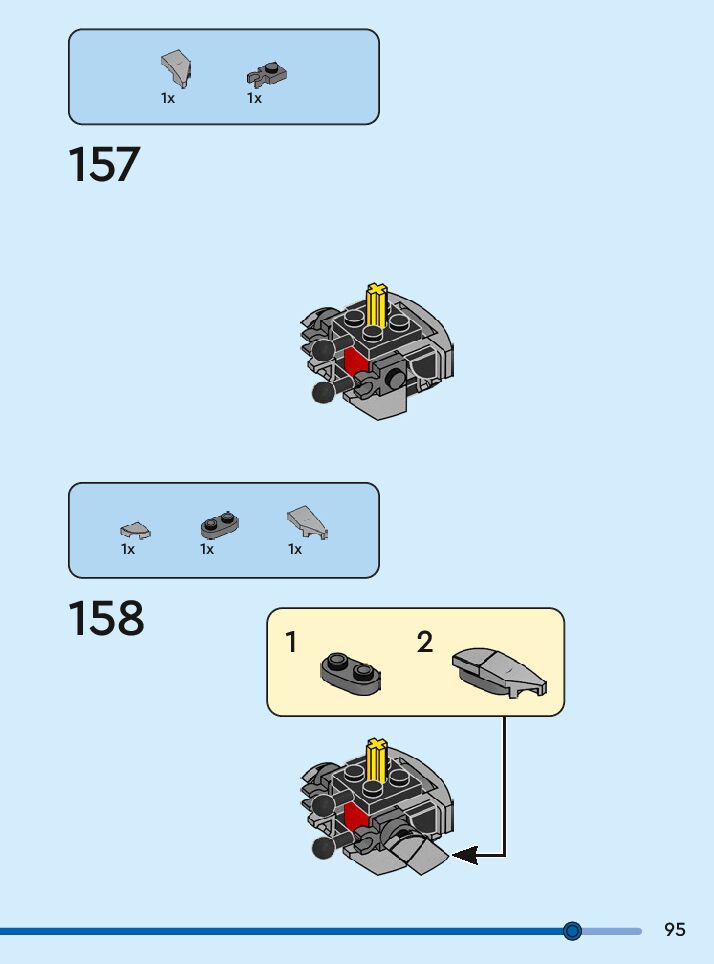 1x 1x

157

1x 1x 1x

158

1 2

95