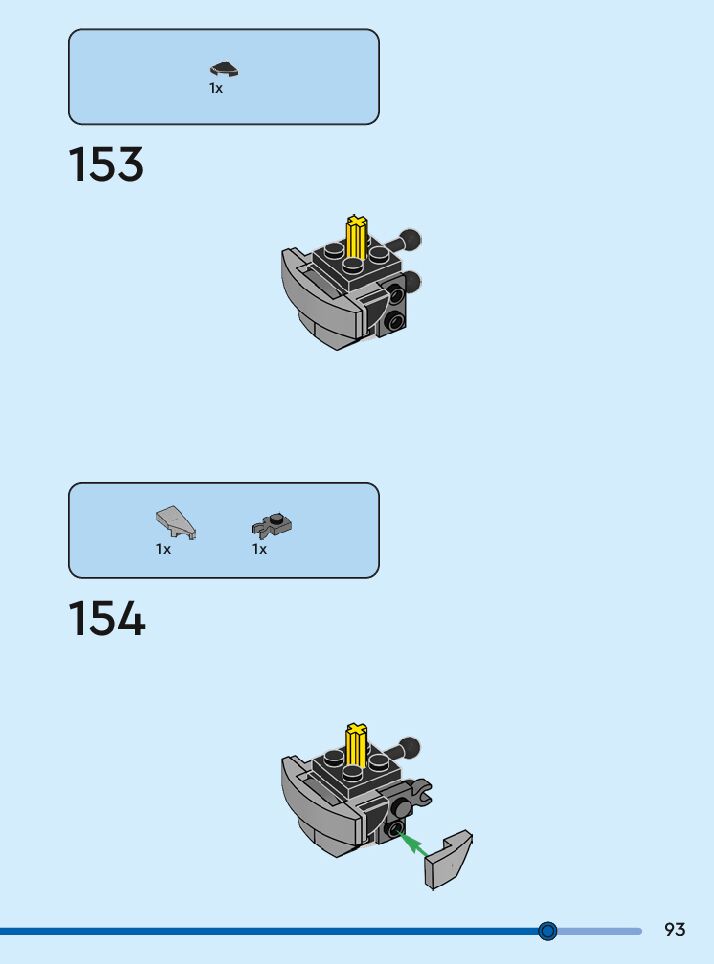 1x

153

1x

1x

154

93