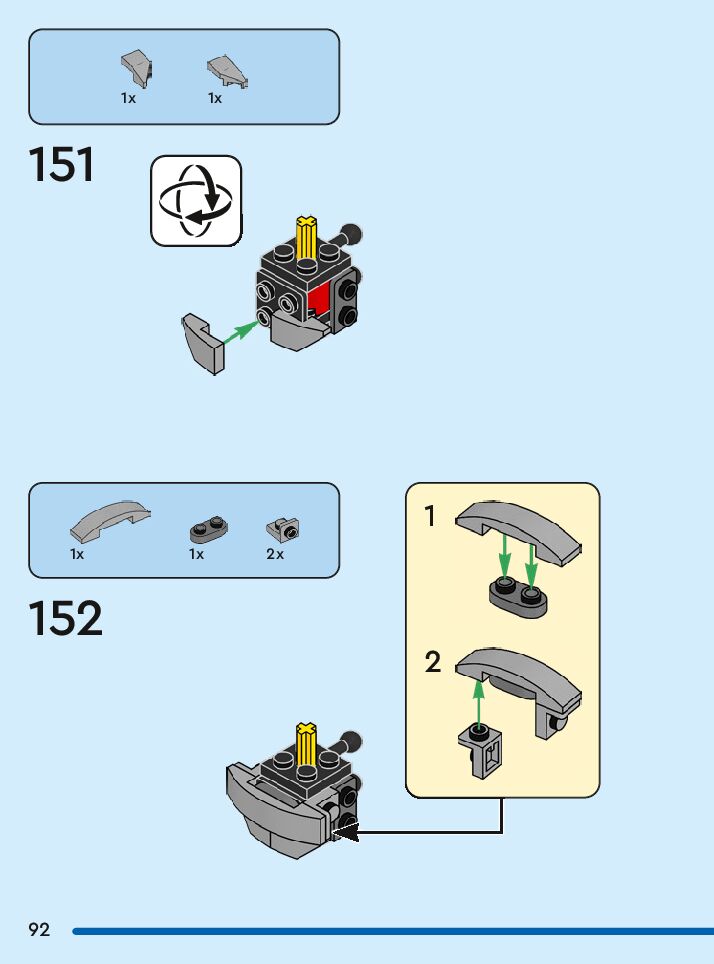 1x 1x

151

1x 1x 2x

152

1

2

92