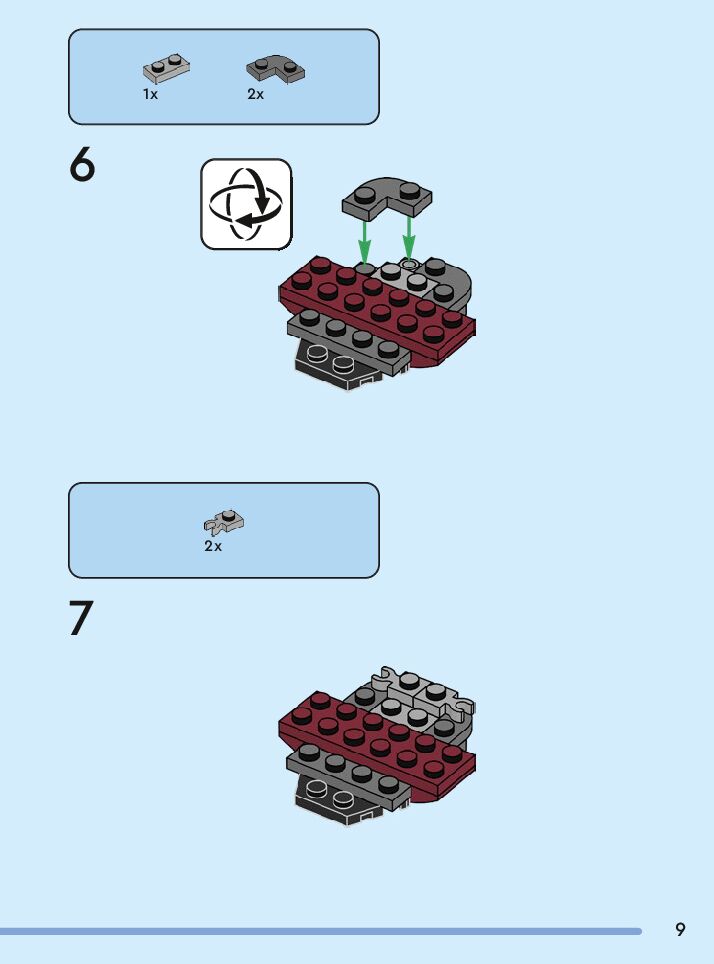 1x 2x

6

2x

7

9