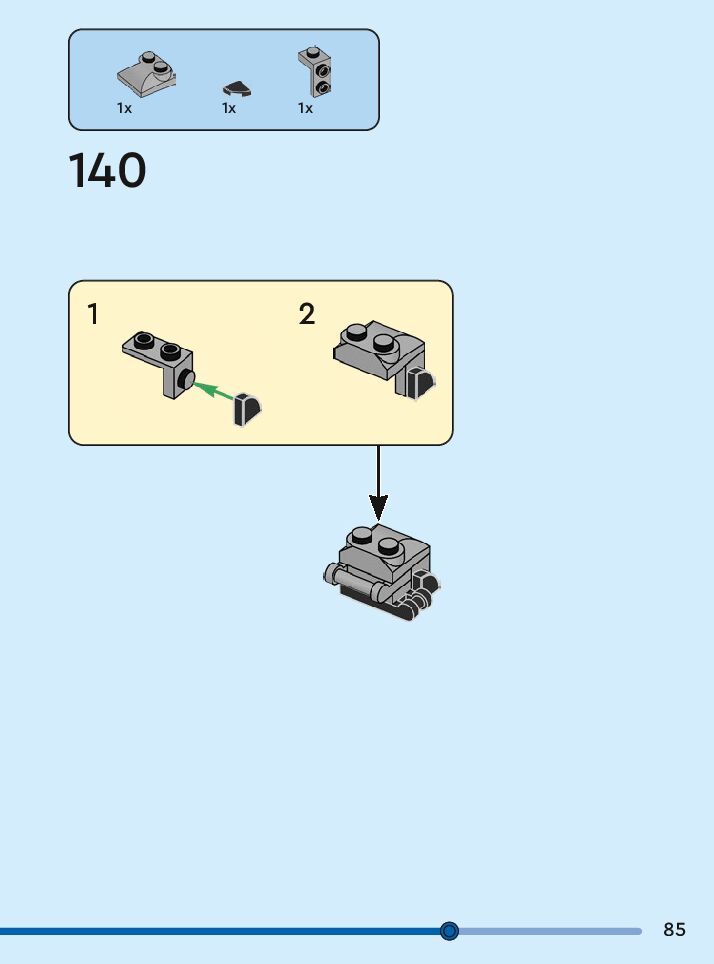 1x 1x 1x

140

1

2

85