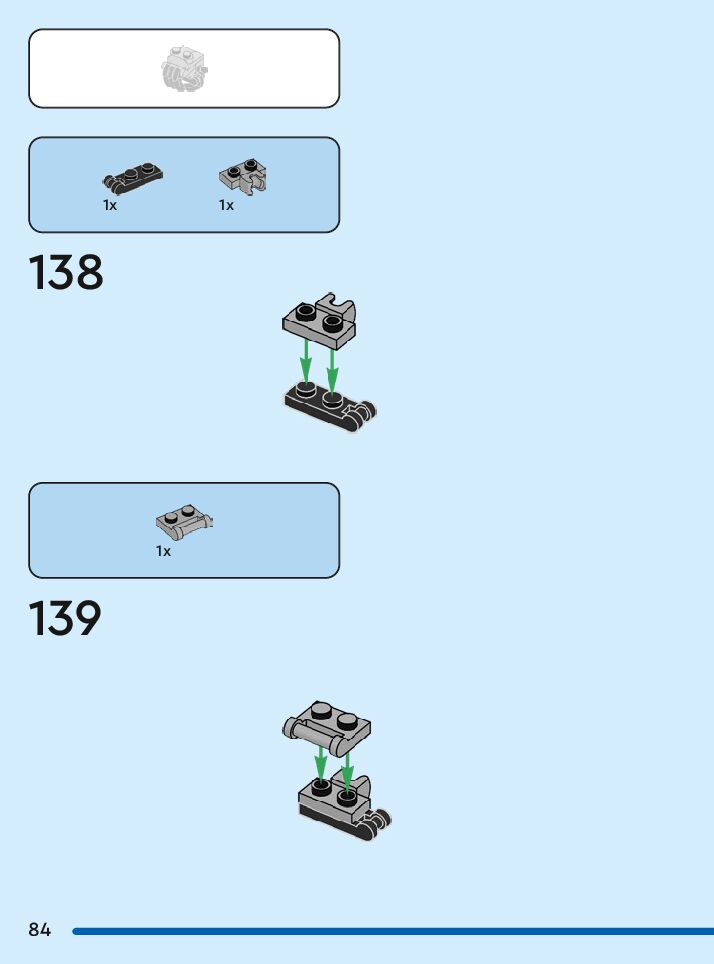 1x 1x

138

1x

139

84