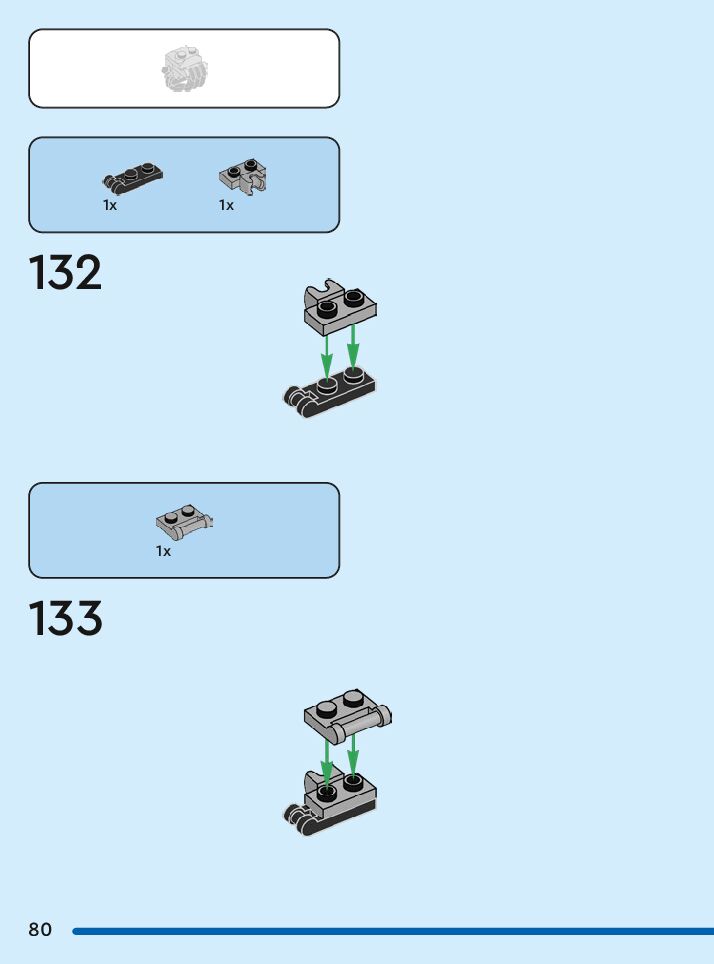 1x
1x

132

1x

133

80