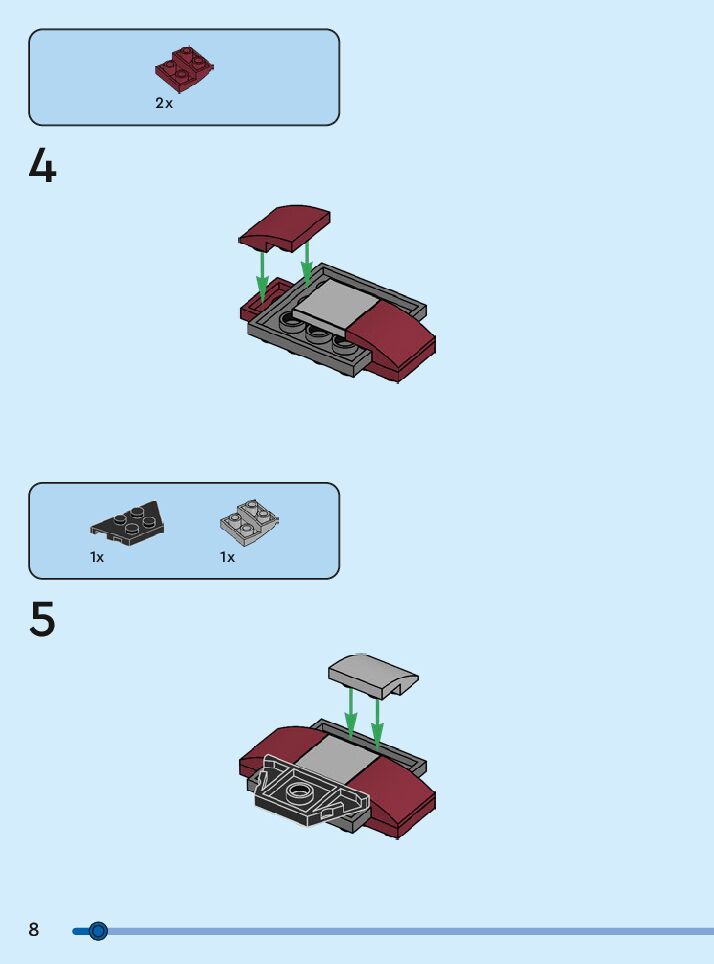 2x

4

1x

1x

5

8