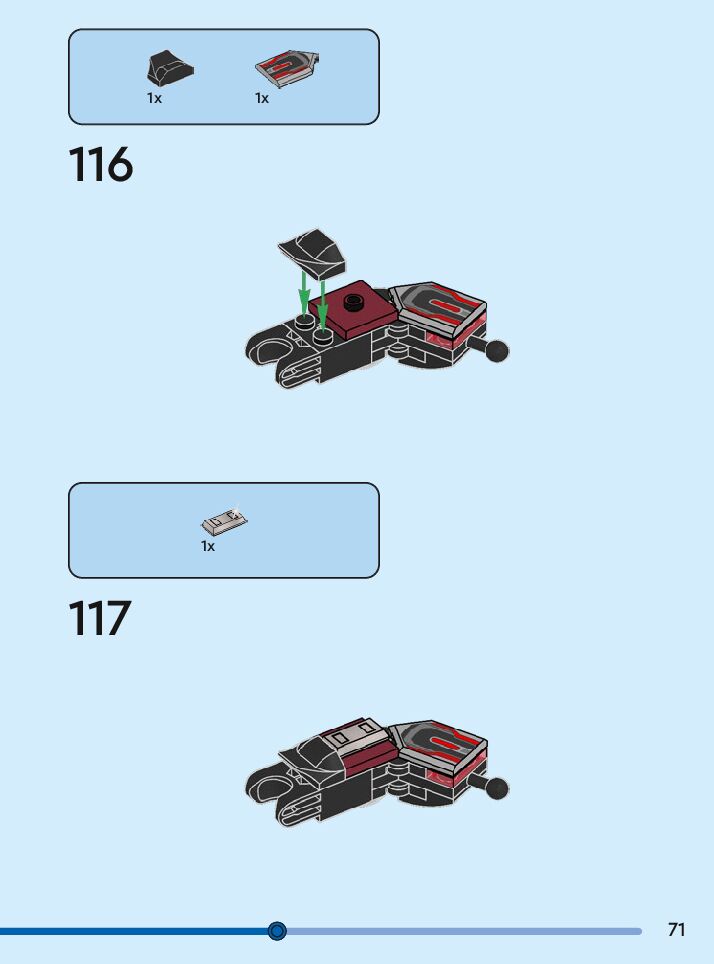 1x 1x

116

1x

117

71