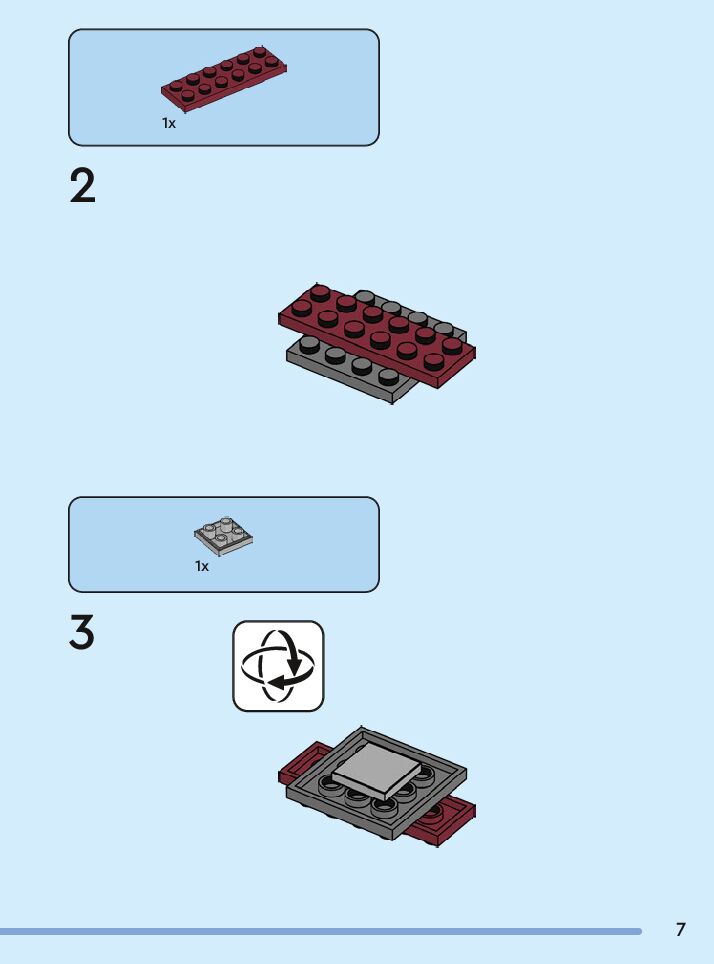 1x

2

1x

3

7