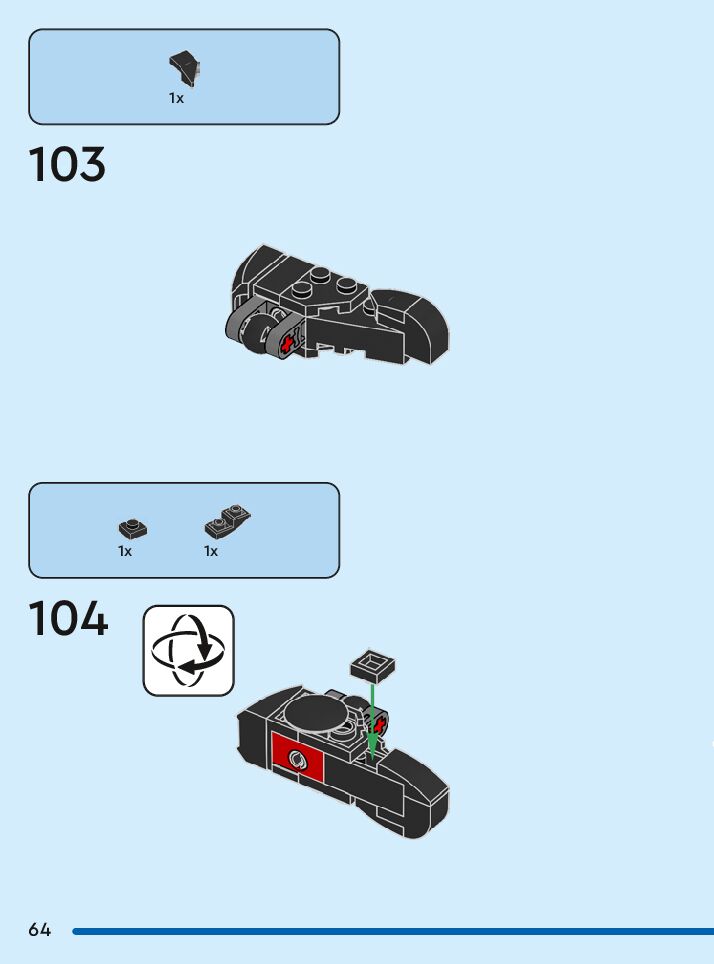 1x

103

1x 1x

104

64