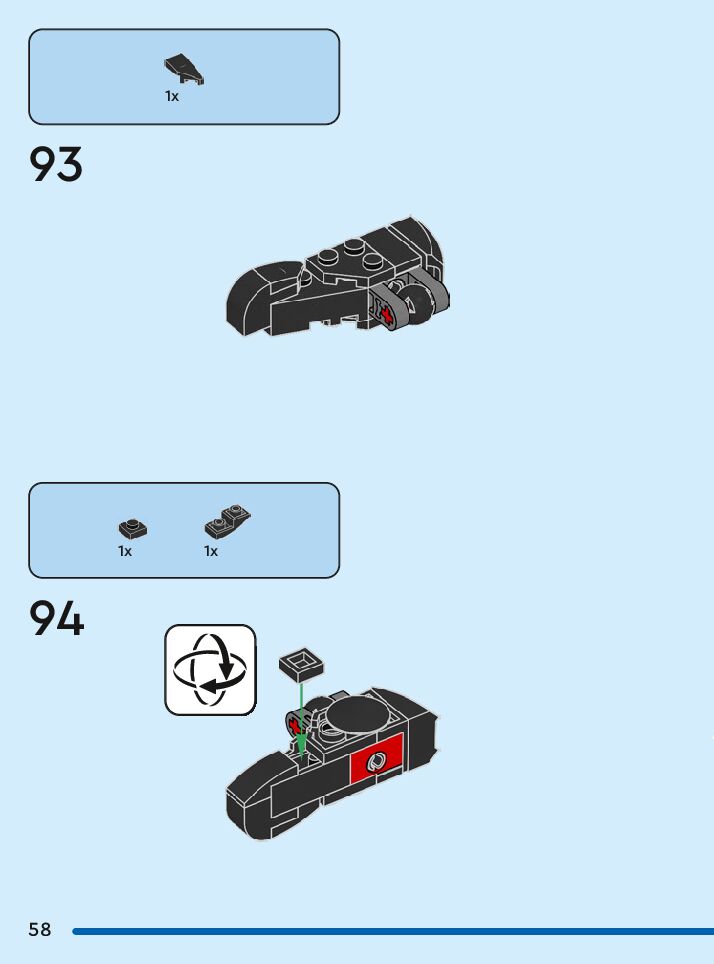 1x

93

1x

1x

94

58