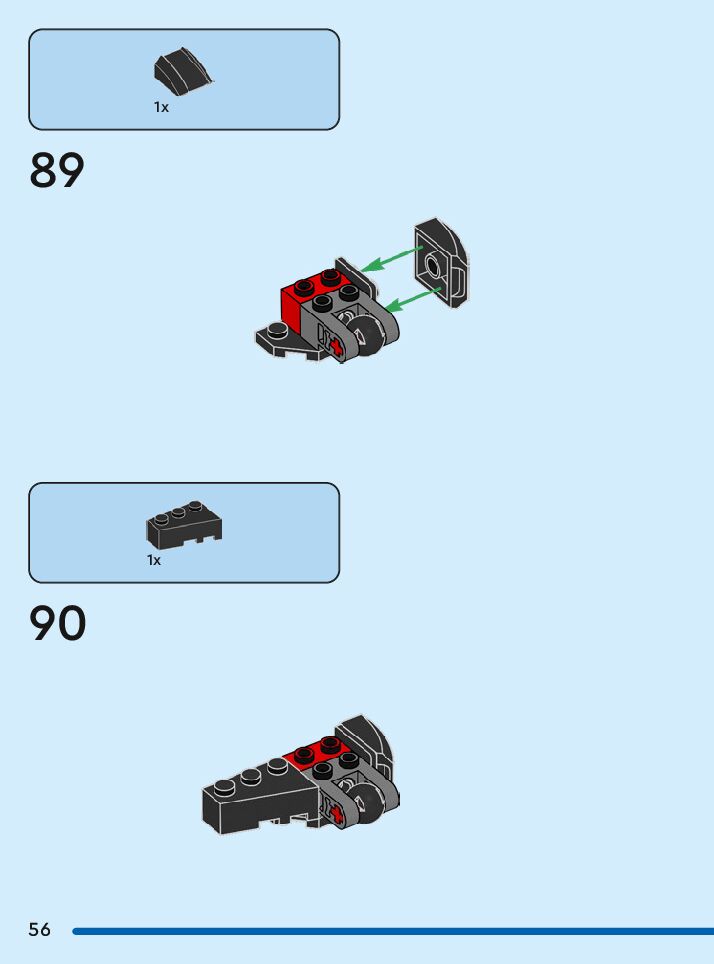 1x

89

1x

90

56