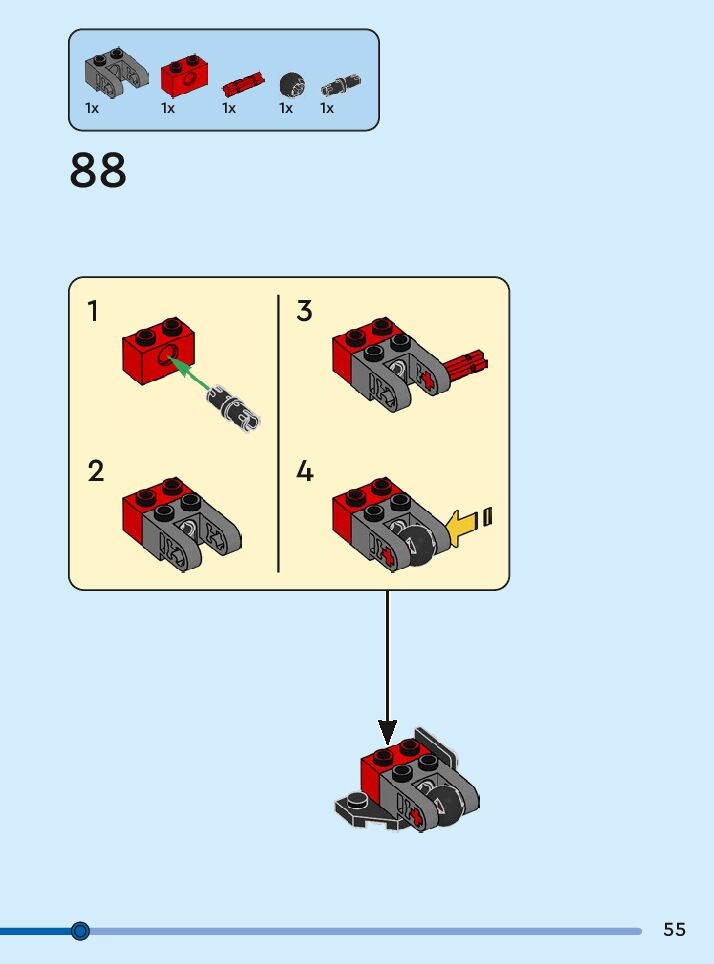 1x 1x 1x 1x 1x

88

1

2

3

4

55