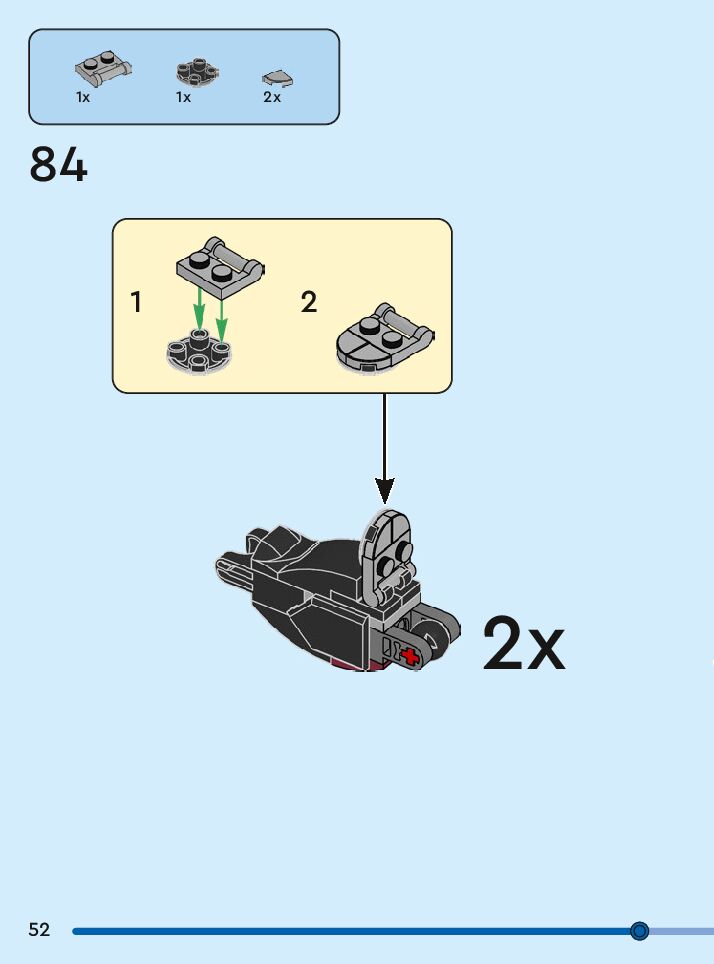 1x 1x 2x

84

1

2

2x

52