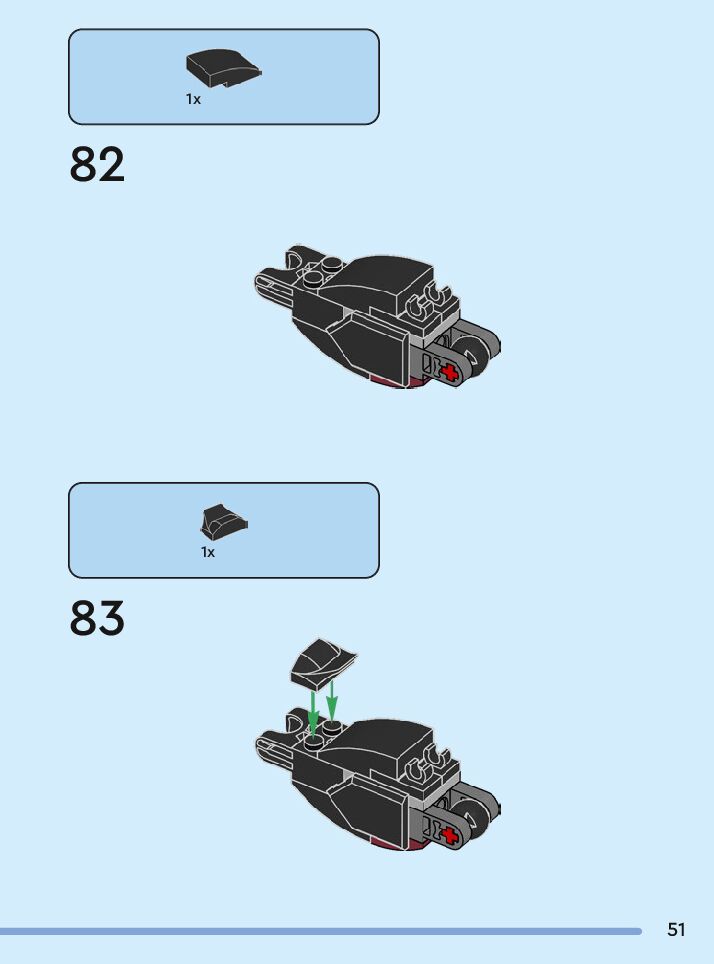 1x

82

1x

83

51