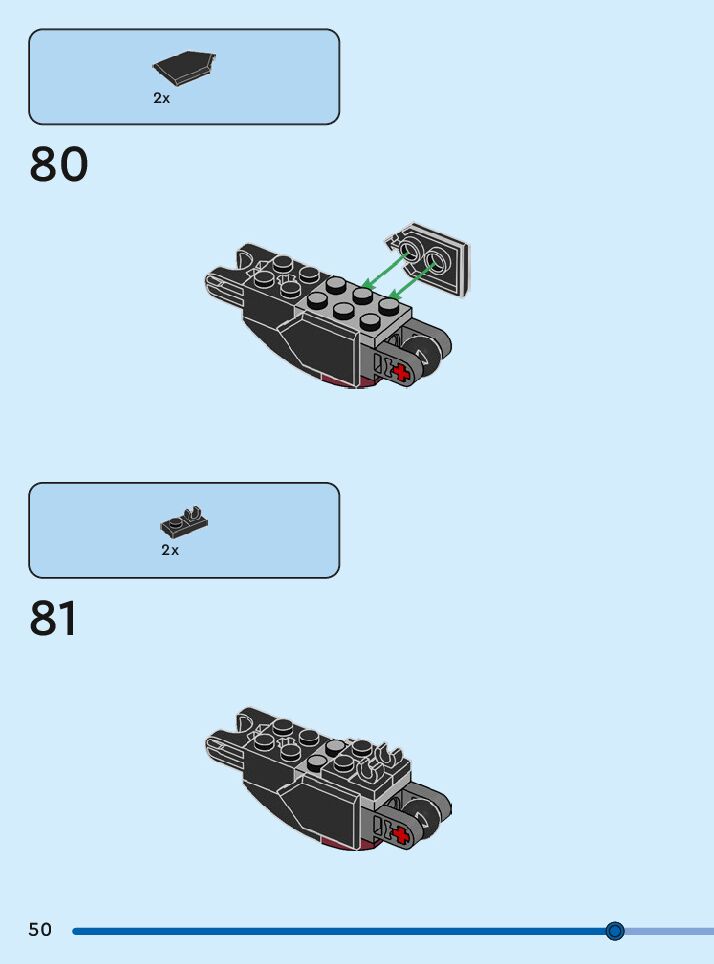 2x

80

2x

81

50