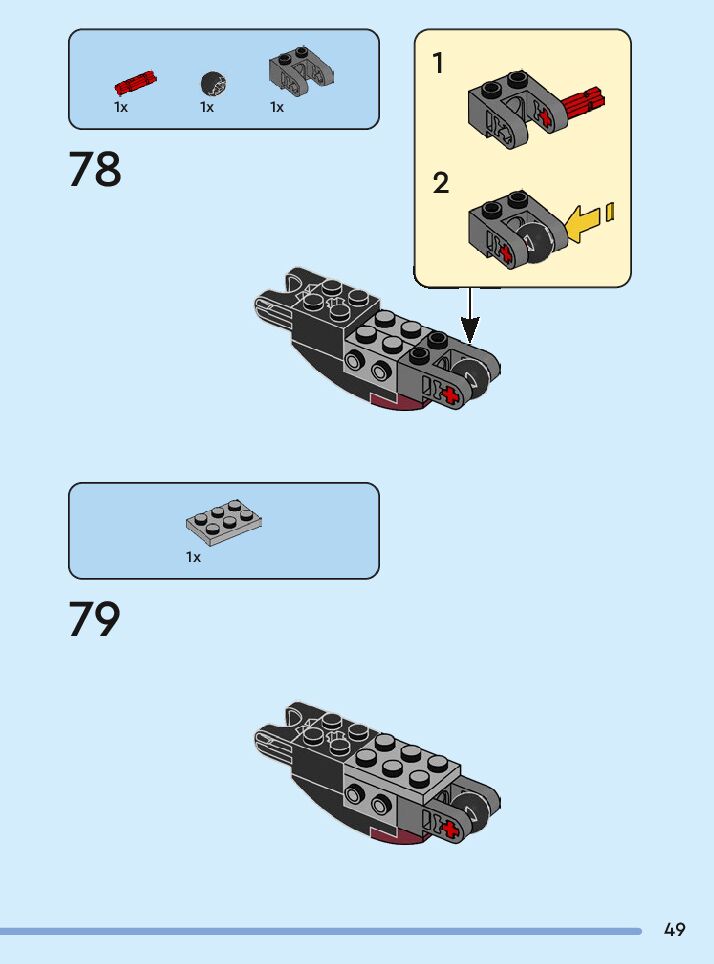 1x 1x 1x

78

1

2

1x

79

49