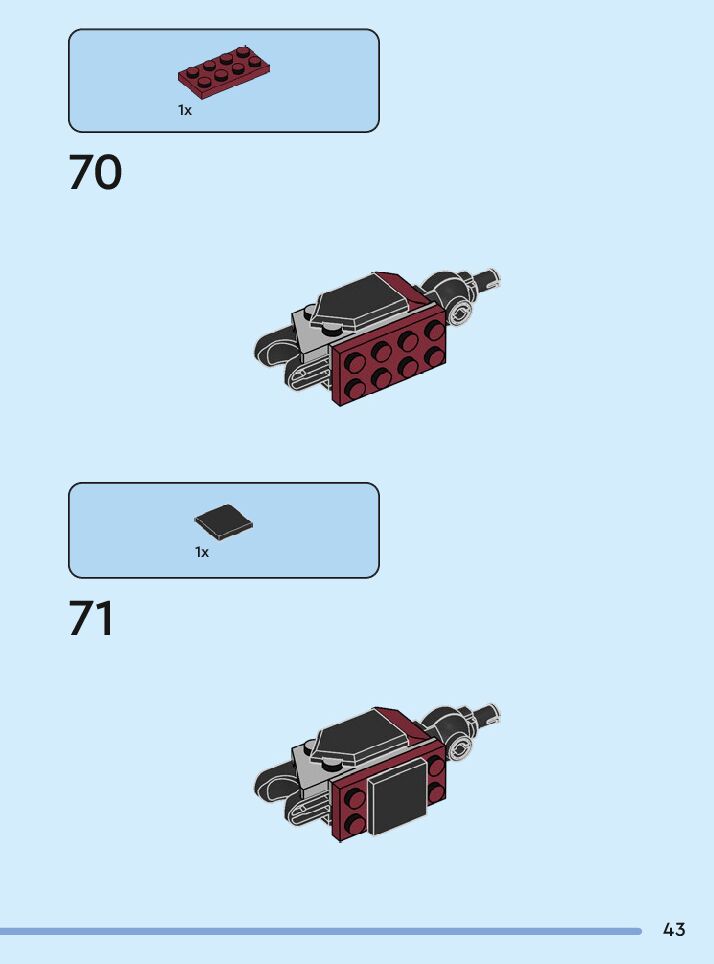 1x

70

1x

71

43