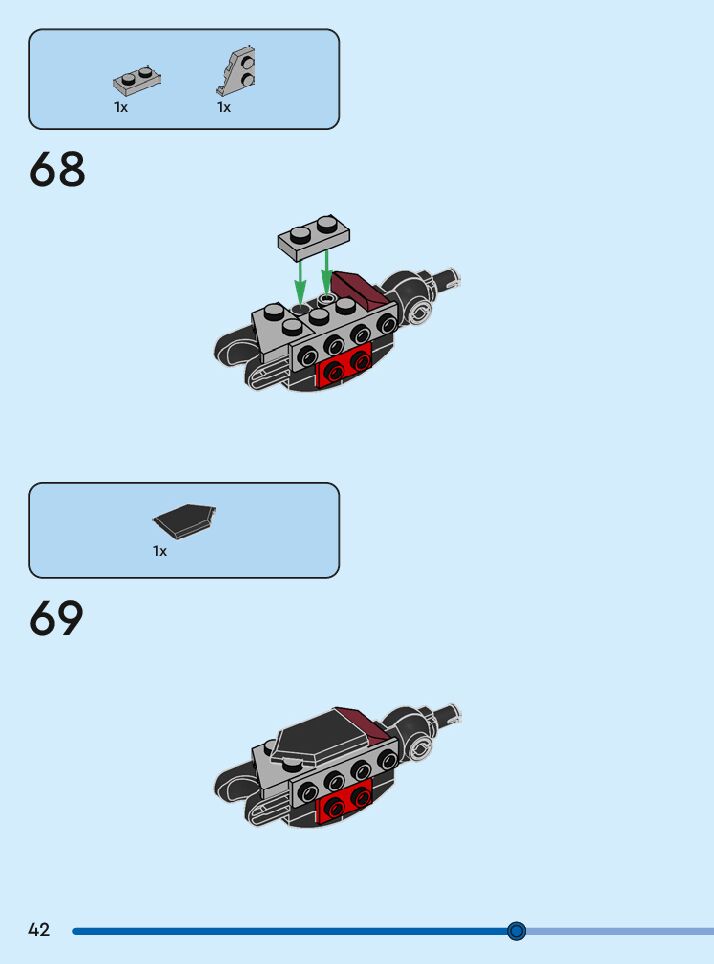 1x 1x

68

1x

69

42