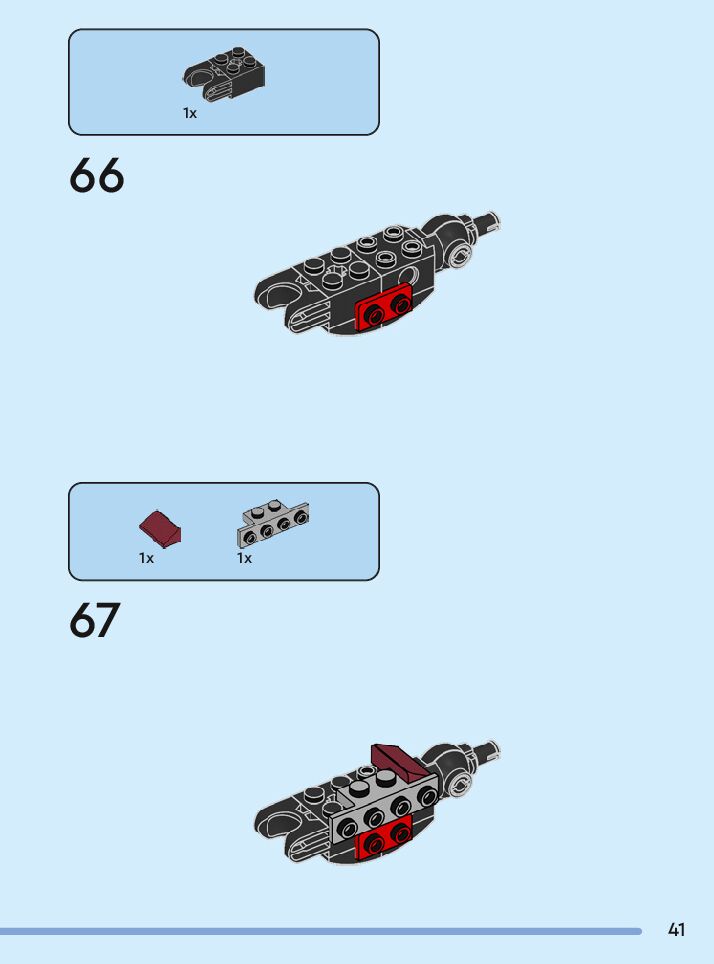 1x

66

1x 1x

67

41