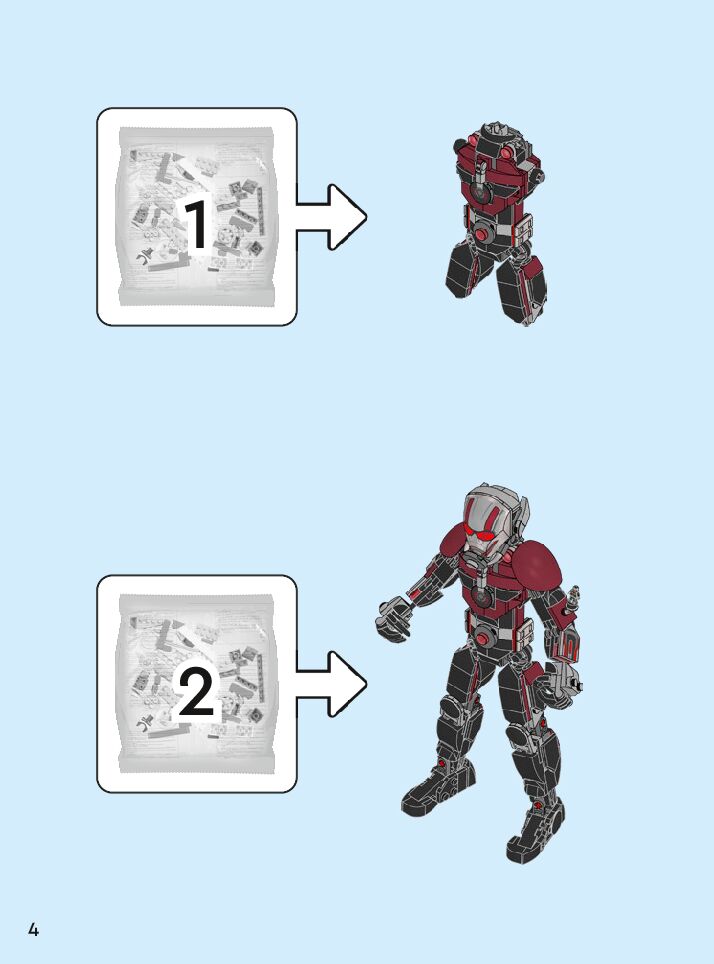 1

2

4