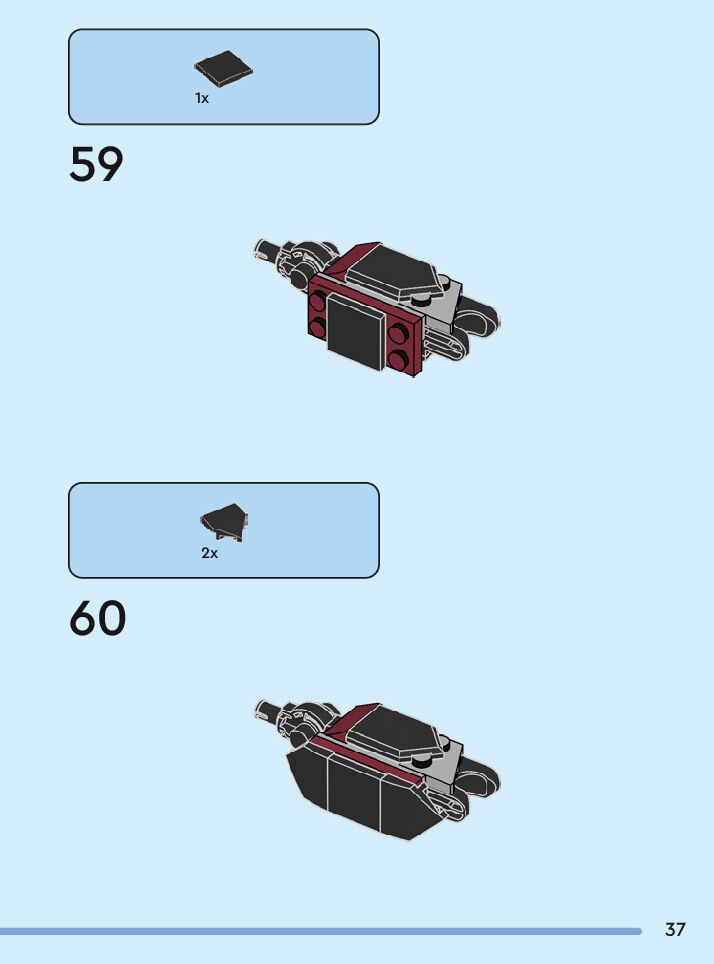 1x

59

2x

60

37