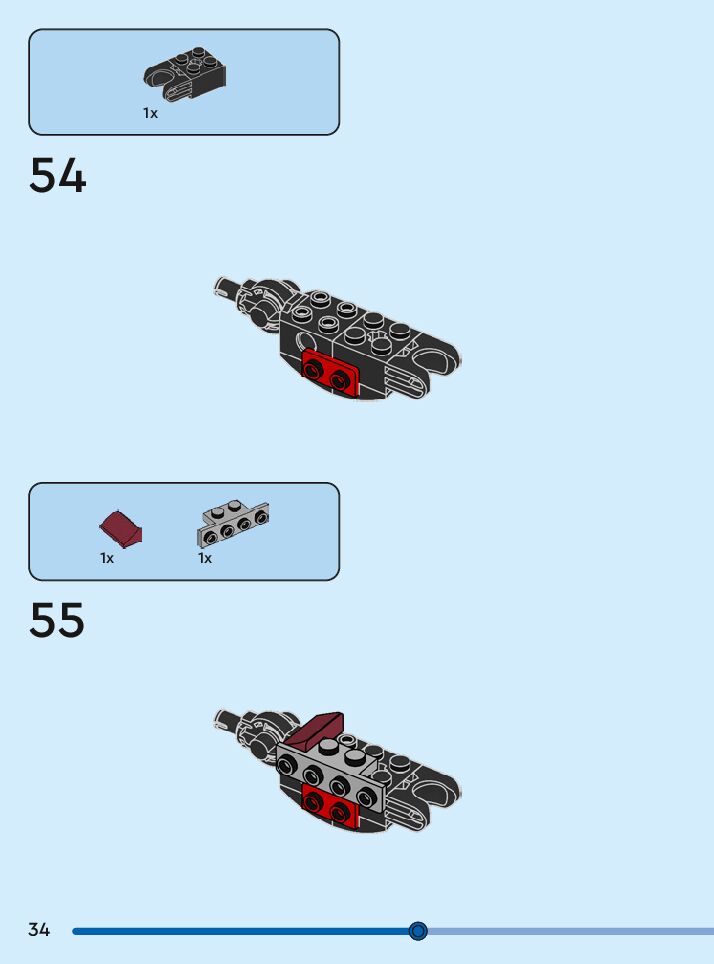 1x

54

1x
1x

55

34