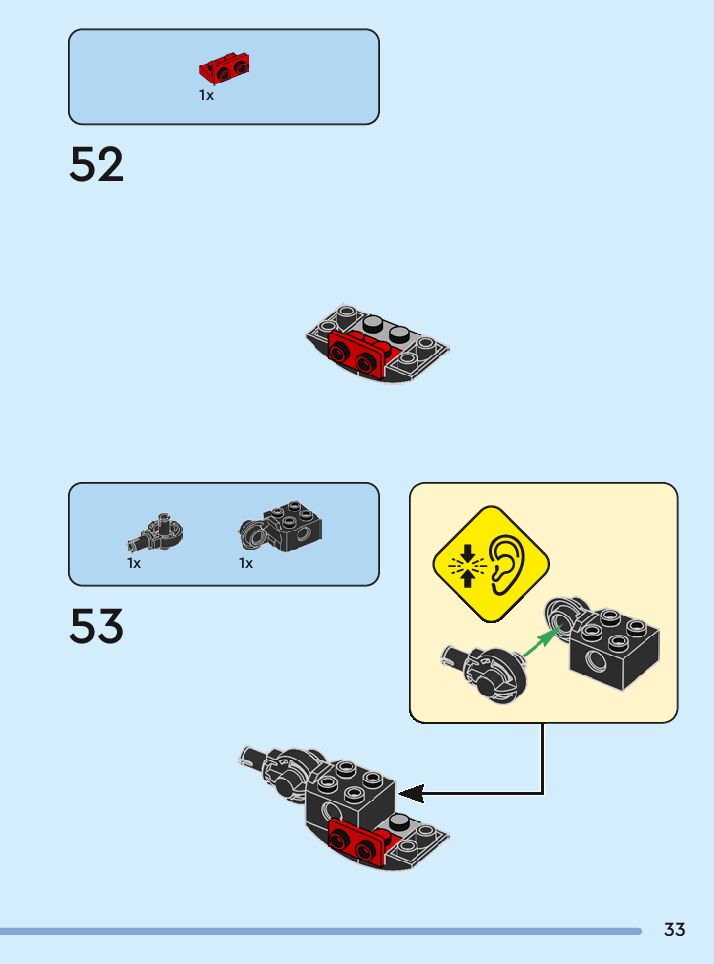 1x

52

1x 1x

53

33