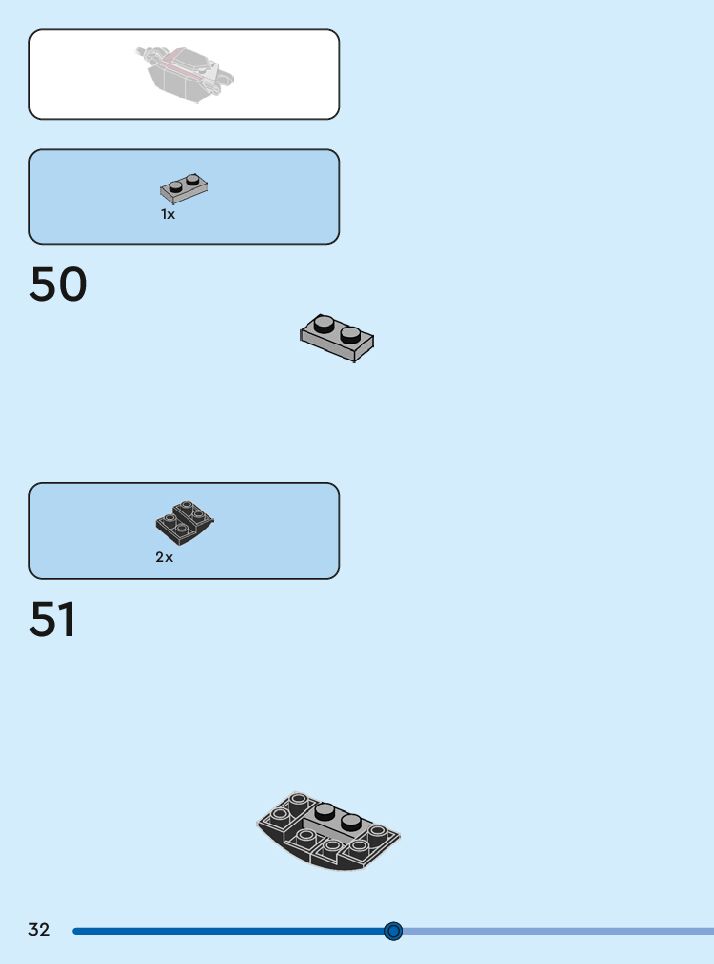 1x

50

2x

51

32