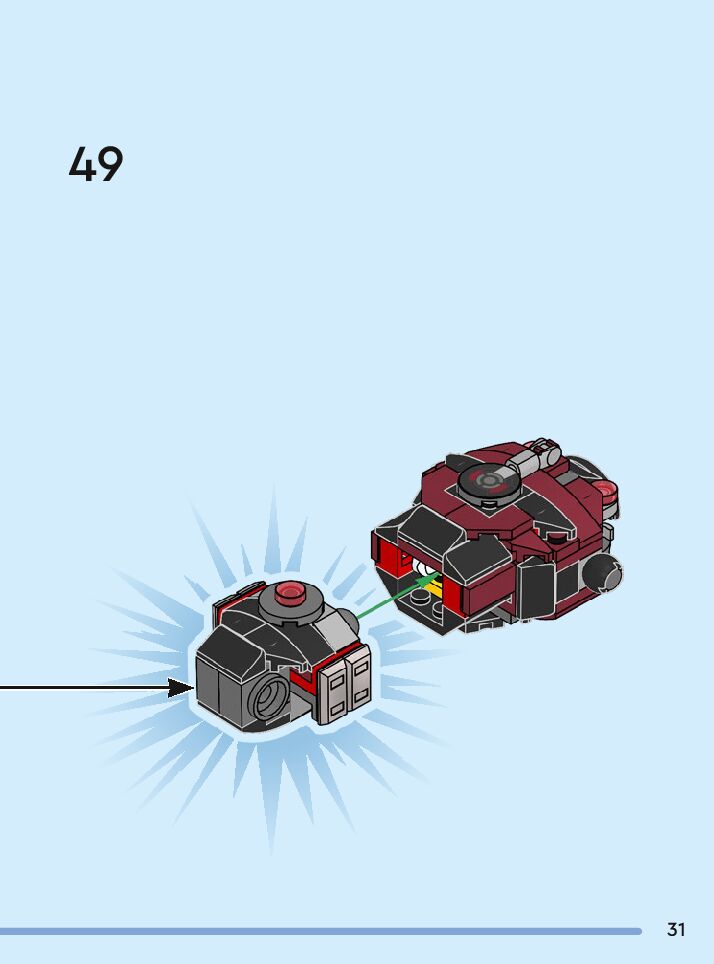 49

31