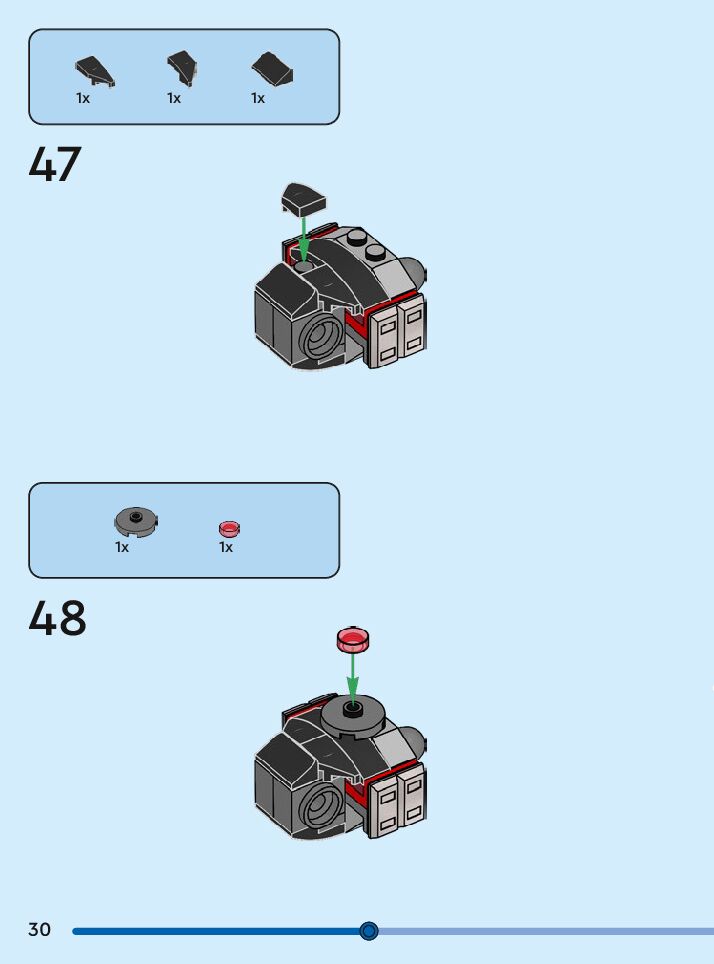 1x 1x 1x

47

1x 1x

48

30