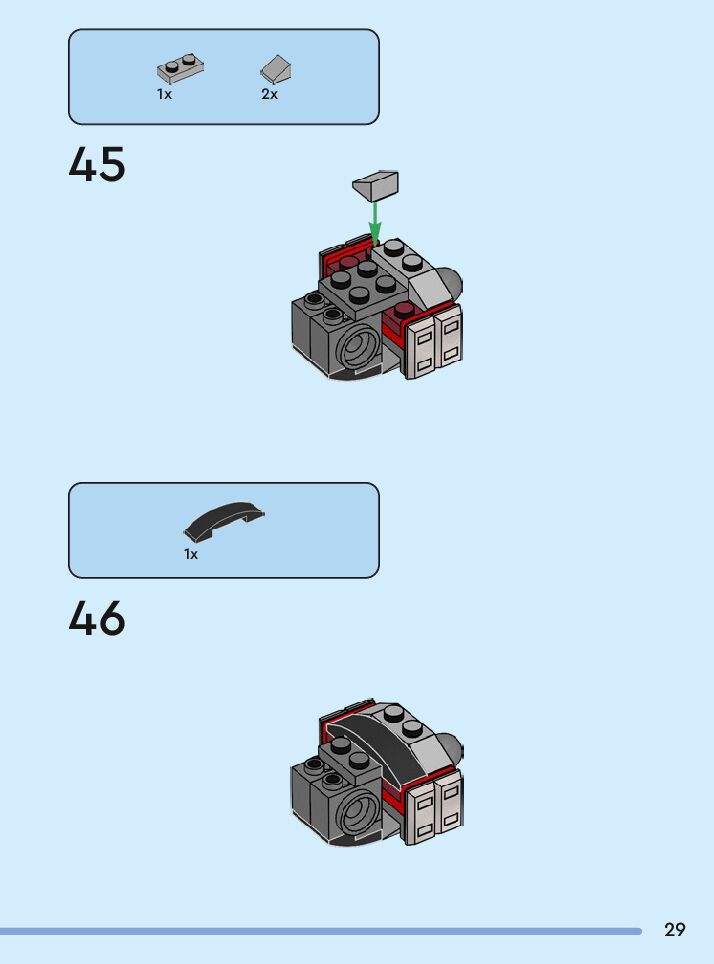 1x 2x

45

1x

46

29